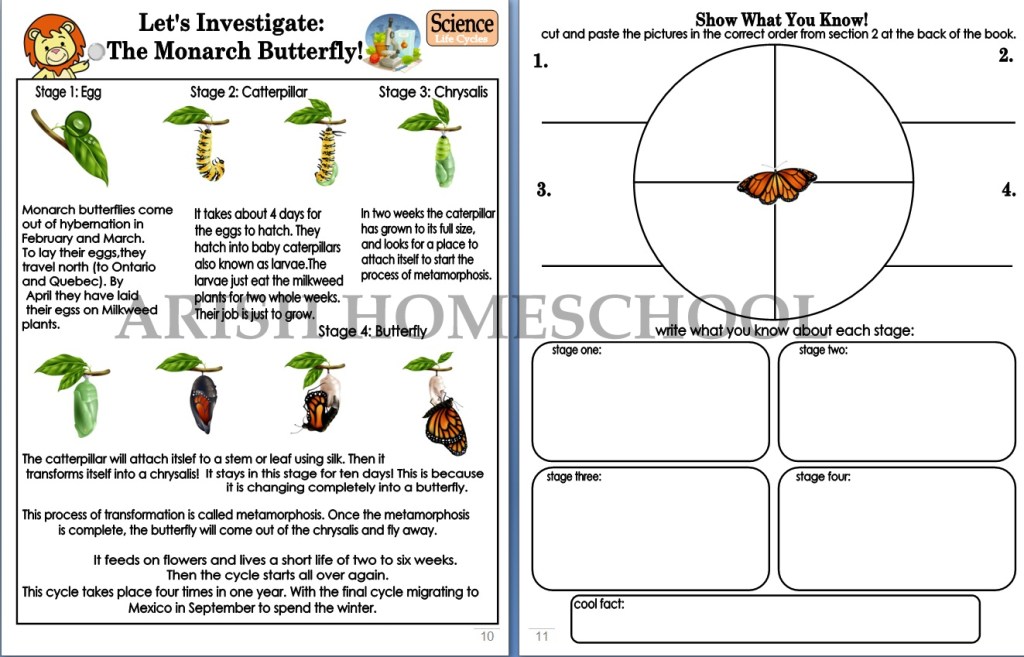 Let's Investigate:
The Monarch Butterfly!

Science
Life Cycles

Stage 1: Egg

Stage 2: Catterpillar

Stage 3: Chrysalis

Monarch butterflies come out of hybernation in February and March. To lay their eggs,they travel north (to Ontario and Quebec). By April they have laid their egss on Milkweed plants.

It takes about 4 days for the eggs to hatch. They hatch into baby caterpillars also known as larvae.The larvae just eat the milkweed plants for two whole weeks. Their job is just to grow.

In two weeks the caterpillar has grown to its full size, and looks for a place to attach itself to start the process of metamorphosis.

Stage 4: Butterfly

The catterpillar will attach itslef to a stem or leaf using silk. Then it transforms itself into a chrysalis! It stays in this stage for ten days! This is because it is changing completely into a butterfly.

This process of transformation is called metamorphosis. Once the metamorphosis is complete, the butterfly will come out of the chrysalis and fly away.

It feeds on flowers and lives a short life of two to six weeks. Then the cycle starts all over again.
This cycle takes place four times in one year. With the final cycle migrating to Mexico in September to spend the winter.

10

ARISH HOMESCHOOL

Show What You Know!
cut and paste the pictures in the correct order from section 2 at the back of the book.

1.

2.

3.

4.

write what you know about each stage:

stage one:

stage two:

stage three:

stage four:

cool fact:

11